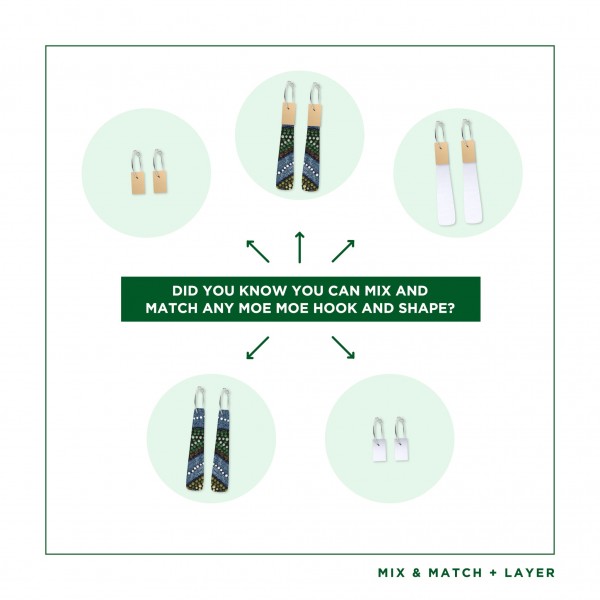 DID YOU KNOW YOU CAN MIX AND MATCH ANY MOE MOE HOOK AND SHAPE?

MIX & MATCH + LAYER